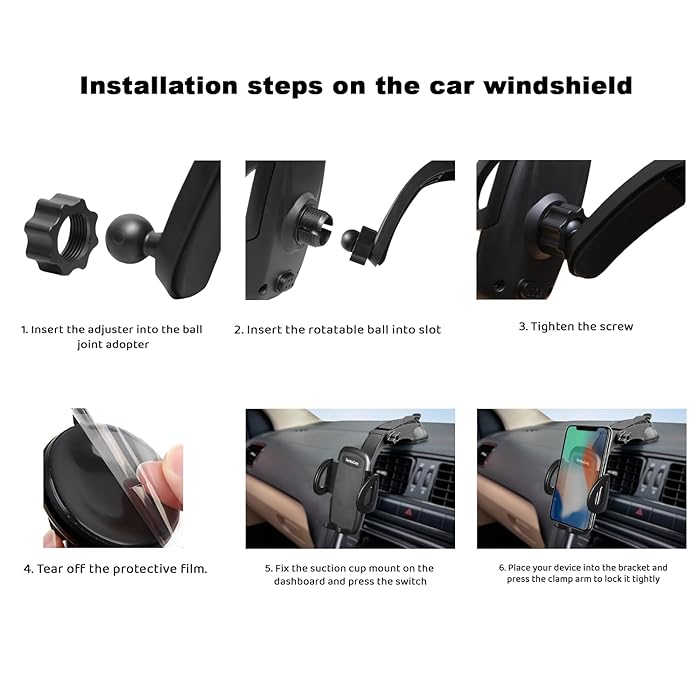 Installation steps on the car windshield

1. Insert the adjuster into the ball joint adopter

2. Insert the rotatable ball into slot

3. Tighten the screw

4. Tear off the protective film.

5. Fix the suction cup mount on the dashboard and press the switch

6. Place your device into the bracket and press the clamp arm to lock it tightly